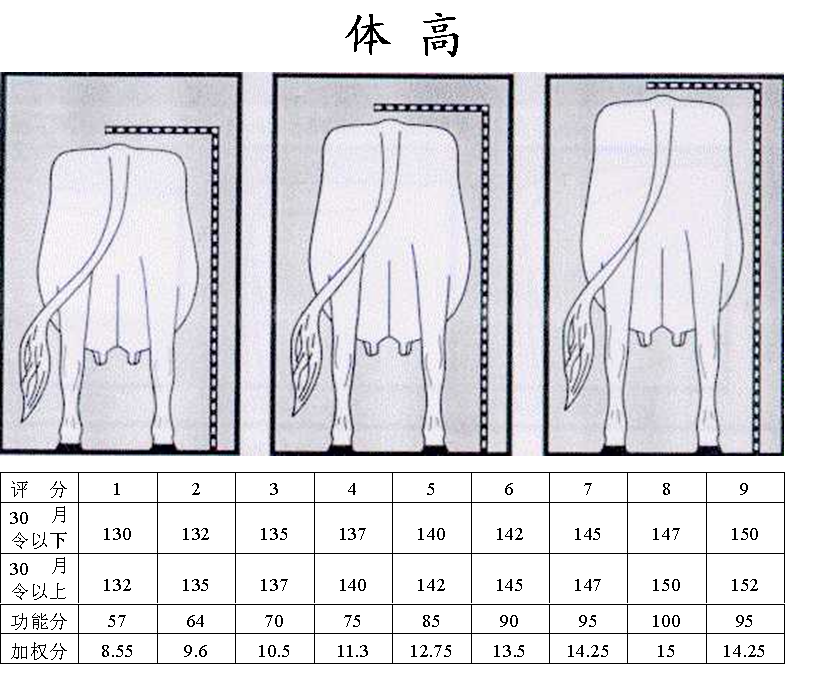 体 高

| 评 分 | 1 | 2 | 3 | 4 | 5 | 6 | 7 | 8 | 9 |
|---|---|---|---|---|---|---|---|---|---|
| 30 月令以下 | 130 | 132 | 135 | 137 | 140 | 142 | 145 | 147 | 150 |
| 30 月令以上 | 132 | 135 | 137 | 140 | 142 | 145 | 147 | 150 | 152 |
| 功能分 | 57 | 64 | 70 | 75 | 85 | 90 | 95 | 100 | 95 |
| 加权分 | 8.55 | 9.6 | 10.5 | 11.3 | 12.75 | 13.5 | 14.25 | 15 | 14.25 |